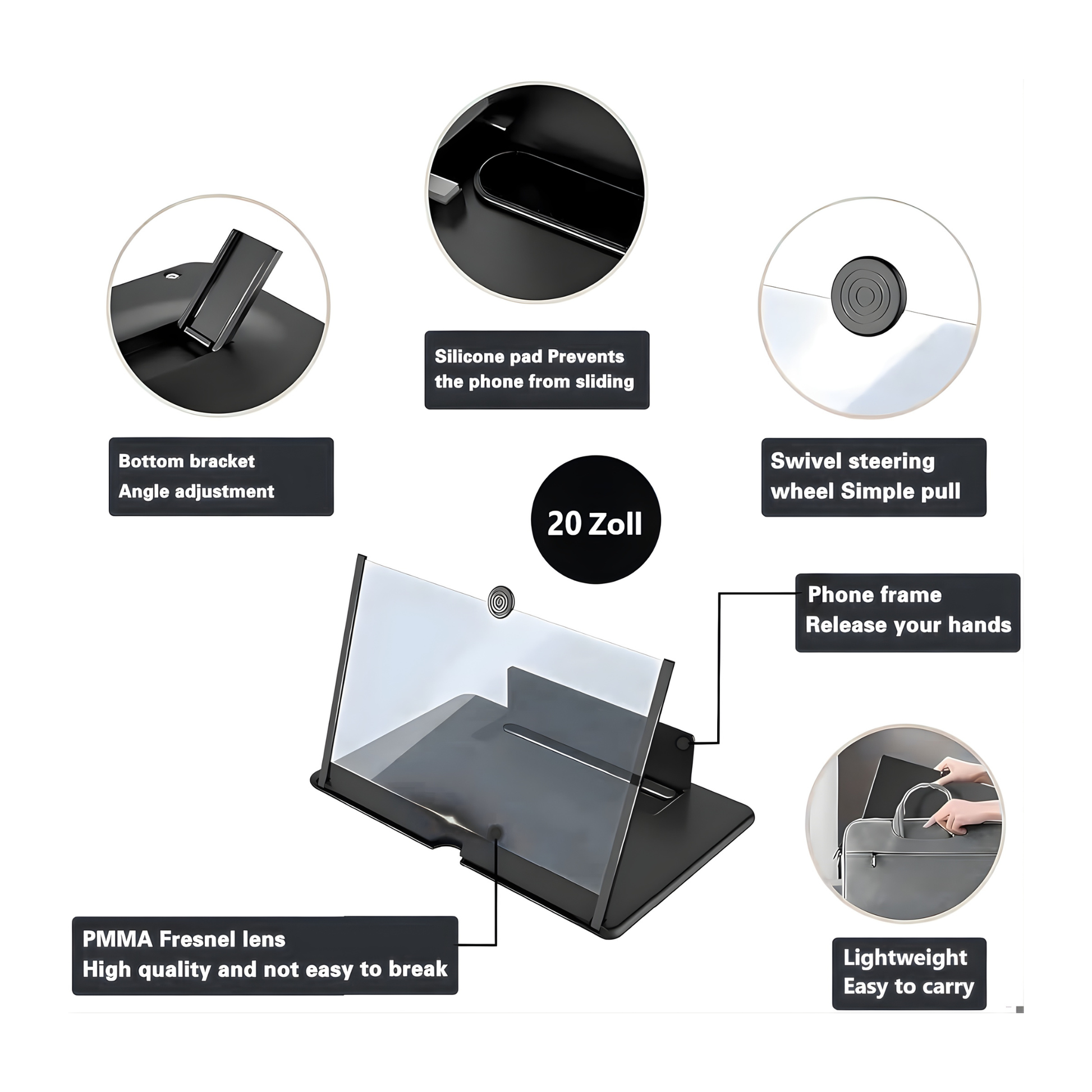 Silicone pad Prevents
the phone from sliding

Bottom bracket
Angle adjustment

Swivel steering
wheel Simple pull

20 Zoll

Phone frame
Release your hands

PMMA Fresnel lens
High quality and not easy to break

Lightweight
Easy to carry