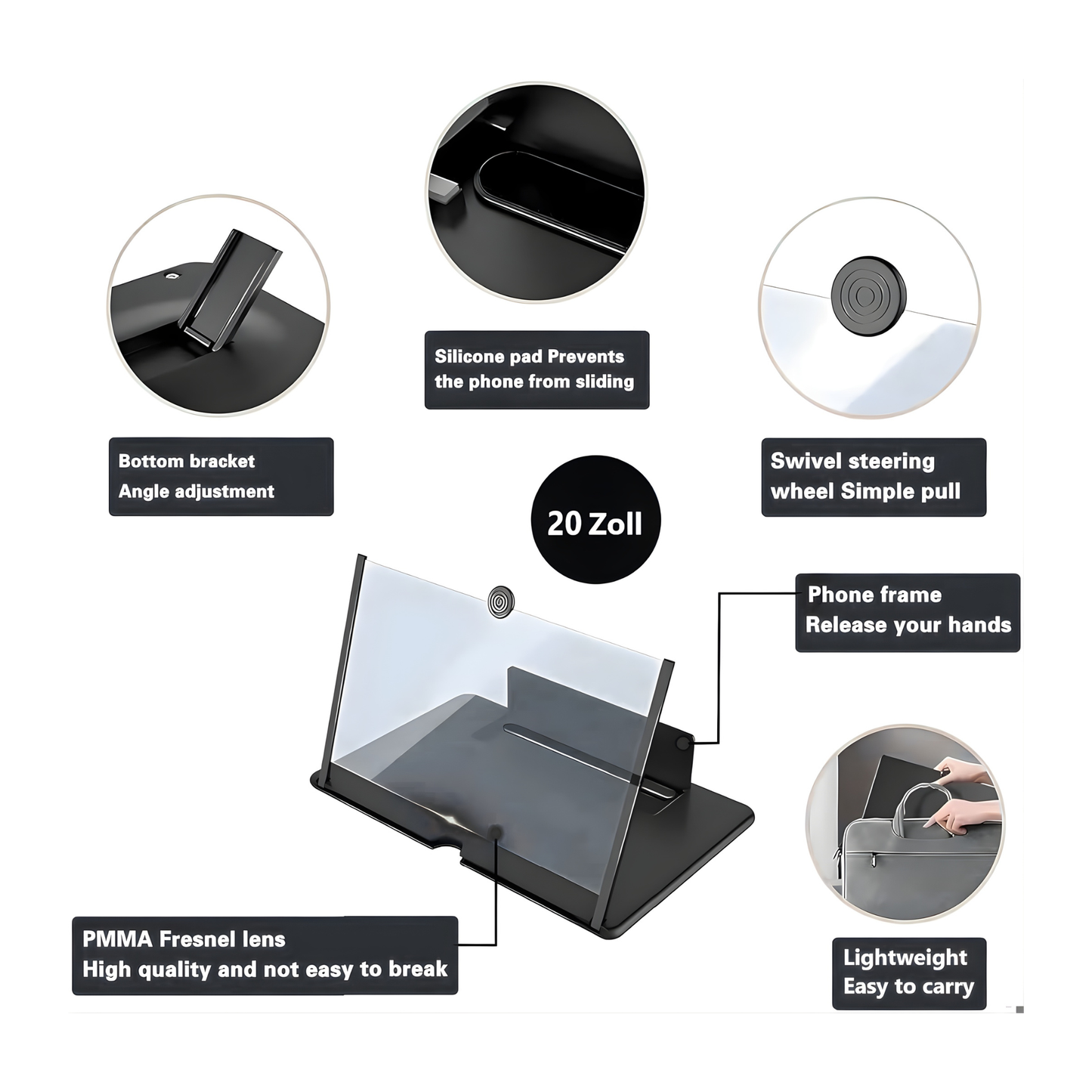 Silicone pad Prevents the phone from sliding

Bottom bracket
Angle adjustment

Swivel steering wheel Simple pull

20 Zoll

Phone frame
Release your hands

PMMA Fresnel lens
High quality and not easy to break

Lightweight
Easy to carry